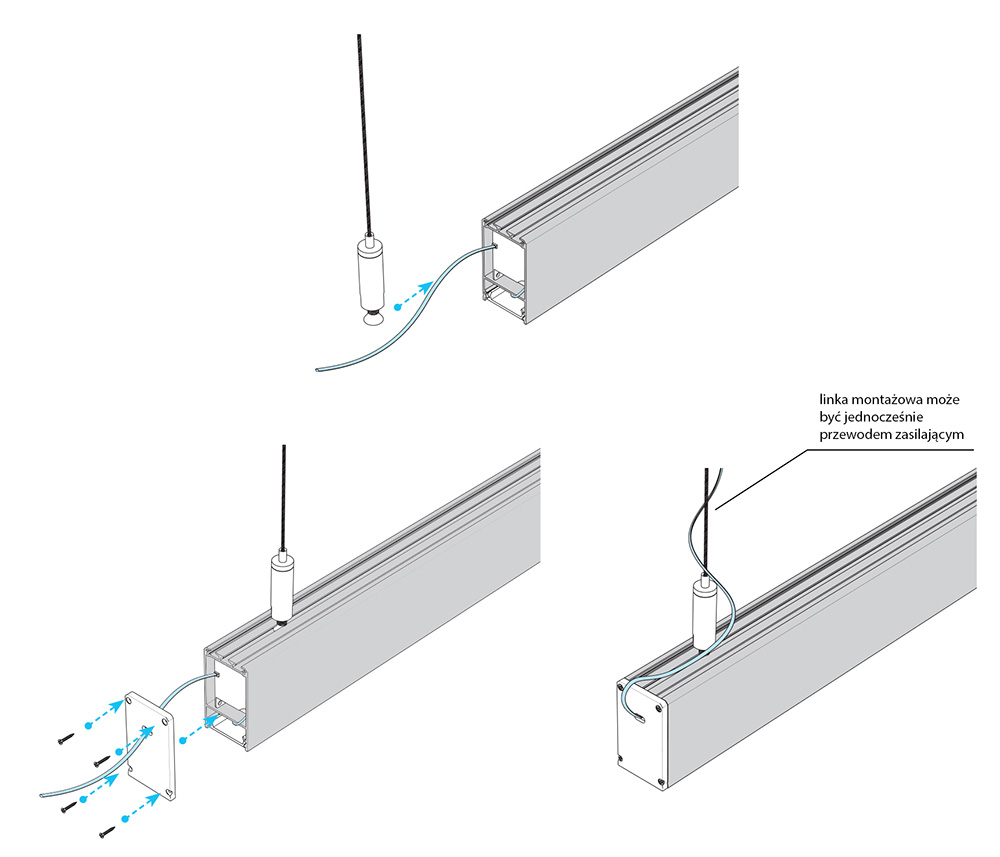 linka montażowa może być jednocześnie przewodem zasilającym