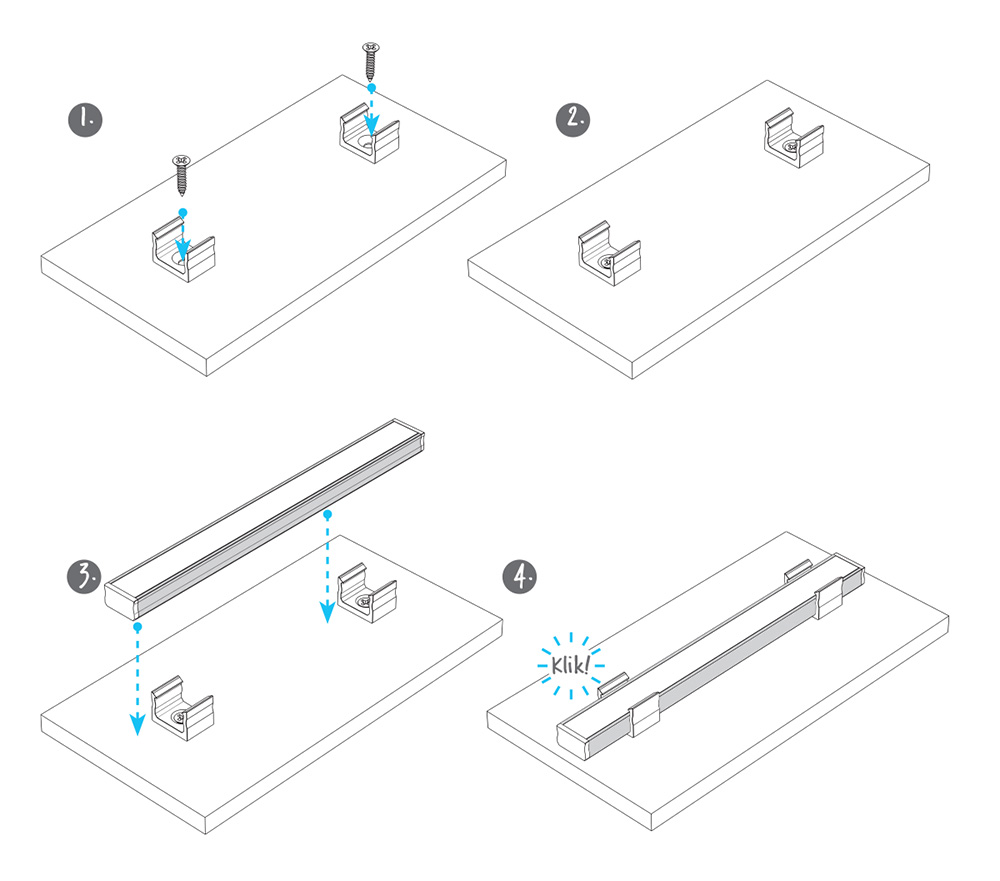 1.

2.

3.

4.

Klik!